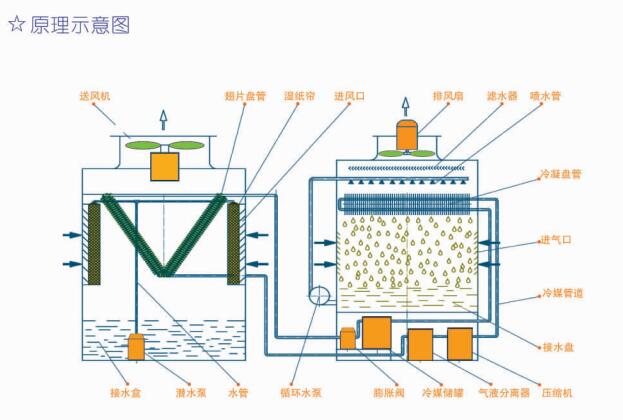 ☆ 原理示意图

送风机
翅片盘管
湿纸帘
进风口
排风扇
滤水器
喷水管
冷凝盘管
进气口
冷媒管道
接水盘
接水盒
潜水泵
水管
循环水泵
膨胀阀
冷媒储罐
气液分离器
压缩机